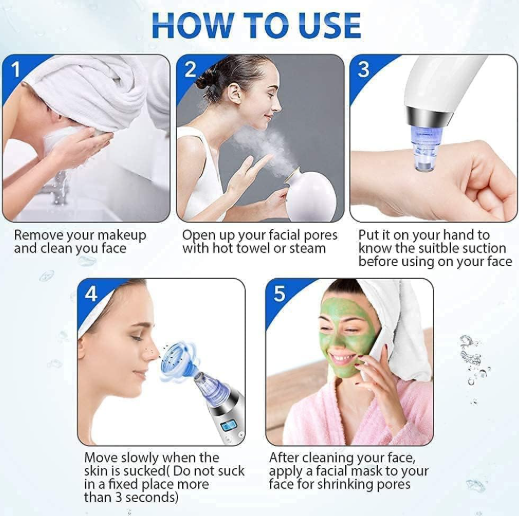 HOW TO USE

1

Remove your makeup and clean you face

2

Open up your facial pores with hot towel or steam

3

Put it on your hand to know the suitble suction before using on your face

4

Move slowly when the skin is sucked( Do not suck in a fixed place more than 3 seconds)

5

After cleaning your face, apply a facial mask to your face for shrinking pores